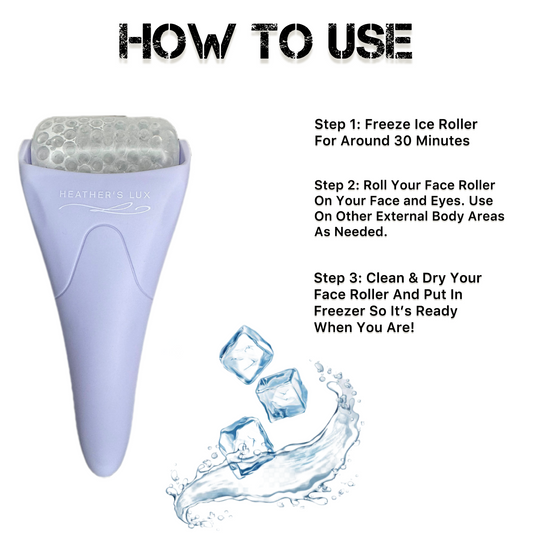 HOW TO USE

HEATHER'S LUX

Step 1: Freeze Ice Roller For Around 30 Minutes

Step 2: Roll Your Face Roller On Your Face and Eyes. Use On Other External Body Areas As Needed.

Step 3: Clean & Dry Your Face Roller And Put In Freezer So It's Ready When You Are!